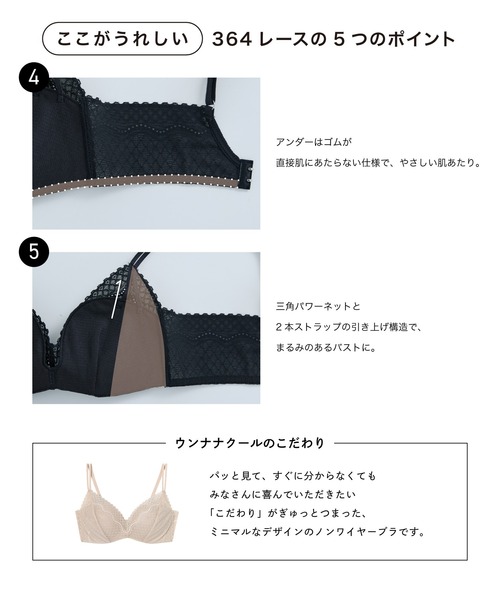 ここがうれしい 364 レースの 5 つのポイント

4

アンダーはゴムが
直接肌にあたらない仕様で、やさしい肌あたり。

5

三角パワーネットと
2 本ストラップの引き上げ構造で、
まるみのあるバストに。

ウンナナクールのこだわり

パッと見て、すぐに分からなくても
みなさんに喜んでいただきたい
「こだわり」がぎゅっとつまった、
ミニマルなデザインのノンワイヤーブラです。