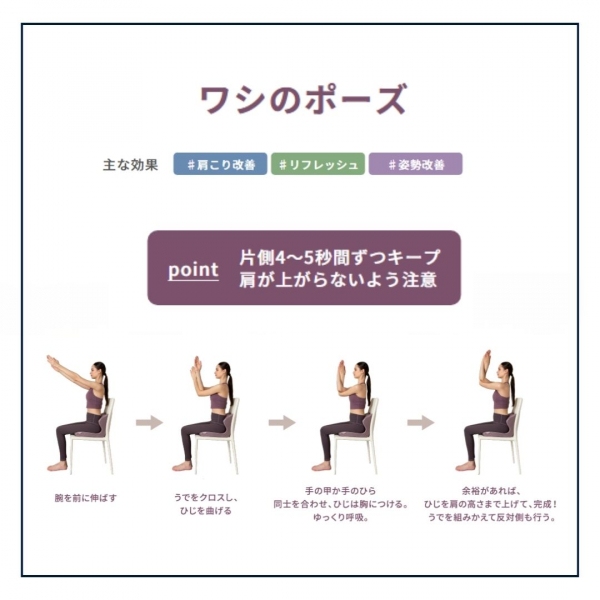 ワシのポーズ

主な効果 #肩こり改善 #リフレッシュ #姿勢改善

point 片側4〜5秒間ずつキープ
肩が上がらないよう注意

腕を前に伸ばす

うでをクロスし、ひじを曲げる

手の甲か手のひら同士を合わせ、ひじは胸につける。ゆっくり呼吸。

余裕があれば、ひじを肩の高さまで上げて、完成！うでを組みかえて反対側も行う。